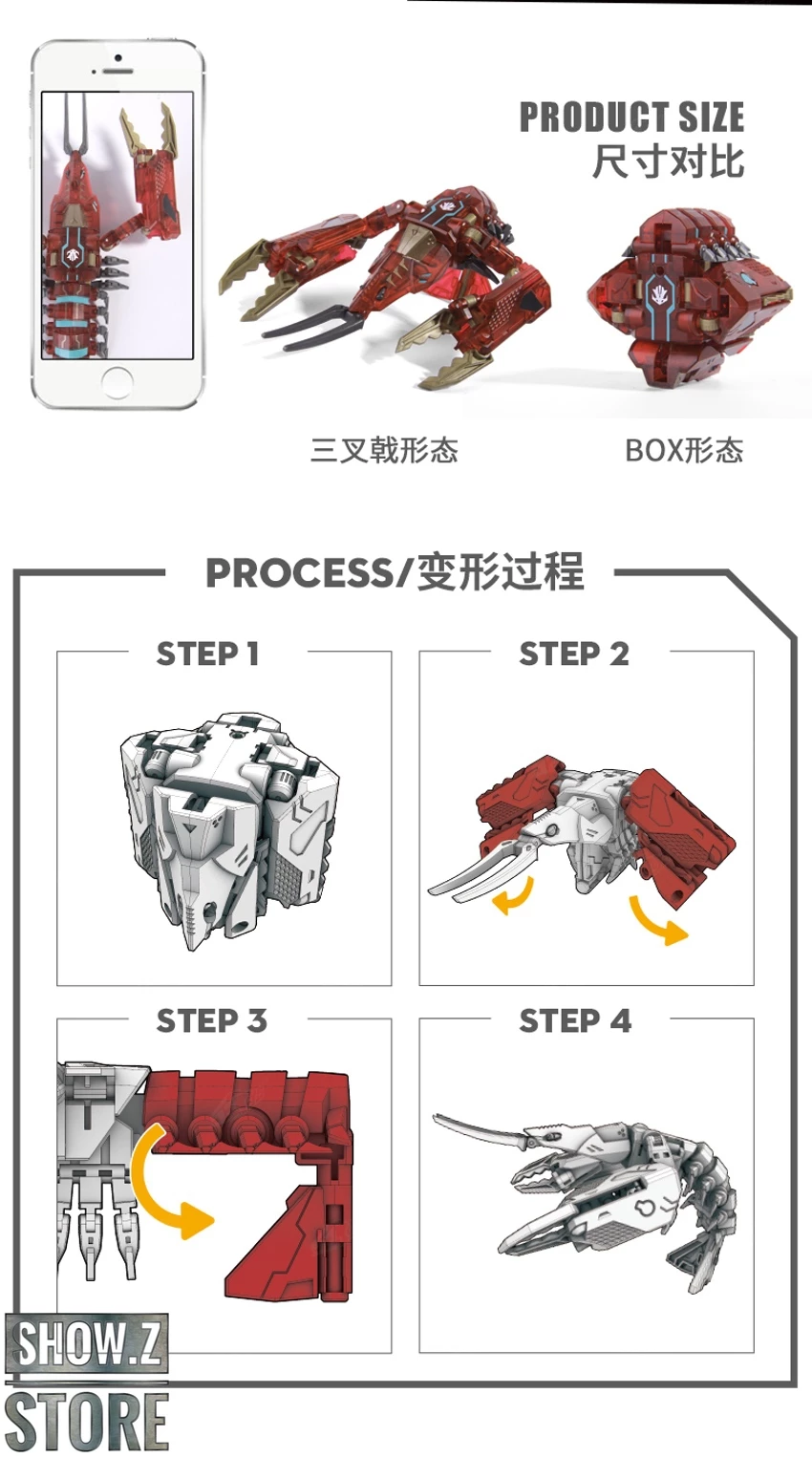 PRODUCT SIZE
尺寸对比

三叉戟形态

BOX形态

PROCESS/变形过程

STEP 1

STEP 2

STEP 3

STEP 4

SHOW.Z
STORE